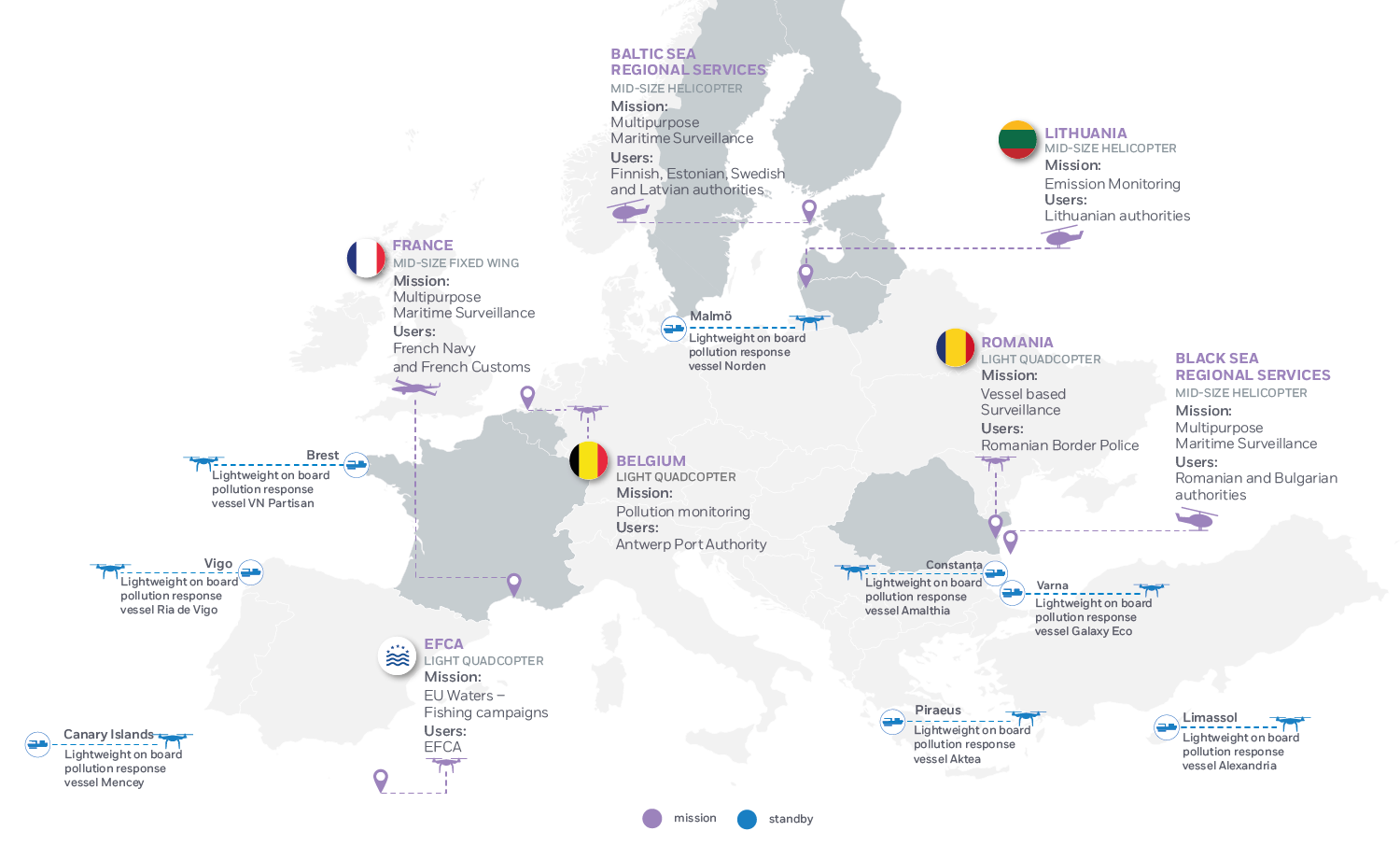 BALTIC SEA REGIONAL SERVICES
MID-SIZE HELICOPTER
Mission:
Multipurpose Maritime Surveillance
Users:
Finnish, Estonian, Swedish and Latvian authorities

LITHUANIA
MID-SIZE HELICOPTER
Mission:
Emission Monitoring
Users:
Lithuanian authorities

FRANCE
MID-SIZE FIXED WING
Mission:
Multipurpose Maritime Surveillance
Users:
French Navy and French Customs

Malmö
Lightweight on board pollution response vessel Norden

ROMANIA
LIGHT QUADCOPTER
Mission:
Vessel based Surveillance
Users:
Romanian Border Police

BLACK SEA REGIONAL SERVICES
MID-SIZE HELICOPTER
Mission:
Multipurpose Maritime Surveillance
Users:
Romanian and Bulgarian authorities

Brest
Lightweight on board pollution response vessel VN Partisan

BELGIUM
LIGHT QUADCOPTER
Mission:
Pollution monitoring
Users:
Antwerp Port Authority

Vigo
Lightweight on board pollution response vessel Ria de Vigo

Constanța
Lightweight on board pollution response vessel Amalthia

Varna
Lightweight on board pollution response vessel Galaxy Eco

EFCA
LIGHT QUADCOPTER
Mission:
EU Waters – Fishing campaigns
Users:
EFCA

Canary Islands
Lightweight on board pollution response vessel Mencey

Piraeus
Lightweight on board pollution response vessel Aktea

Limassol
Lightweight on board pollution response vessel Alexandria

mission
standby