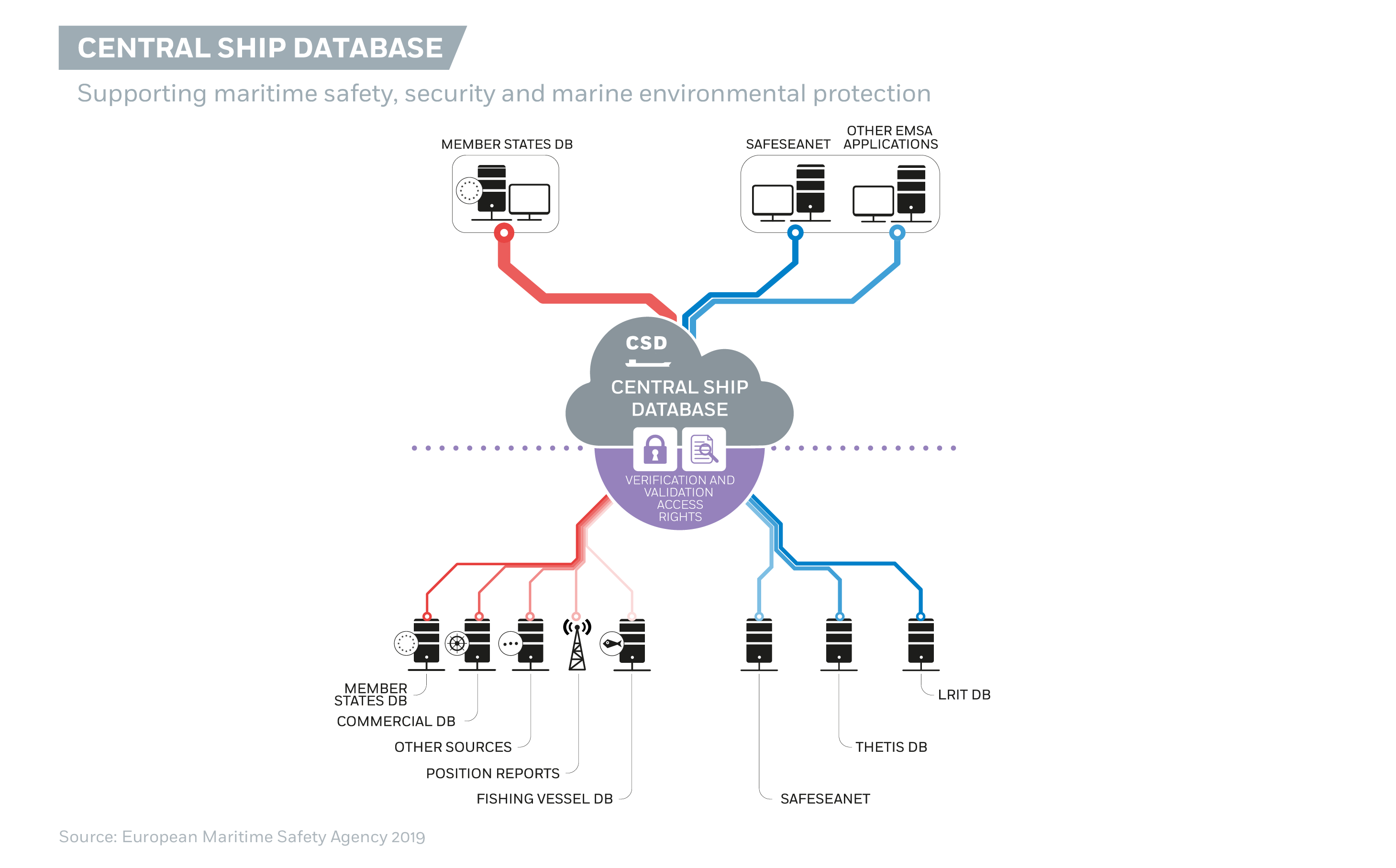 CENTRAL SHIP DATABASE

Supporting maritime safety, security and marine environmental protection

MEMBER STATES DB

SAFESEANET

OTHER EMSA APPLICATIONS

CSD

CENTRAL SHIP DATABASE

VERIFICATION AND VALIDATION ACCESS RIGHTS

MEMBER STATES DB

COMMERCIAL DB

OTHER SOURCES

POSITION REPORTS

FISHING VESSEL DB

SAFESEANET

THETIS DB

LRIT DB

Source: European Maritime Safety Agency 2019