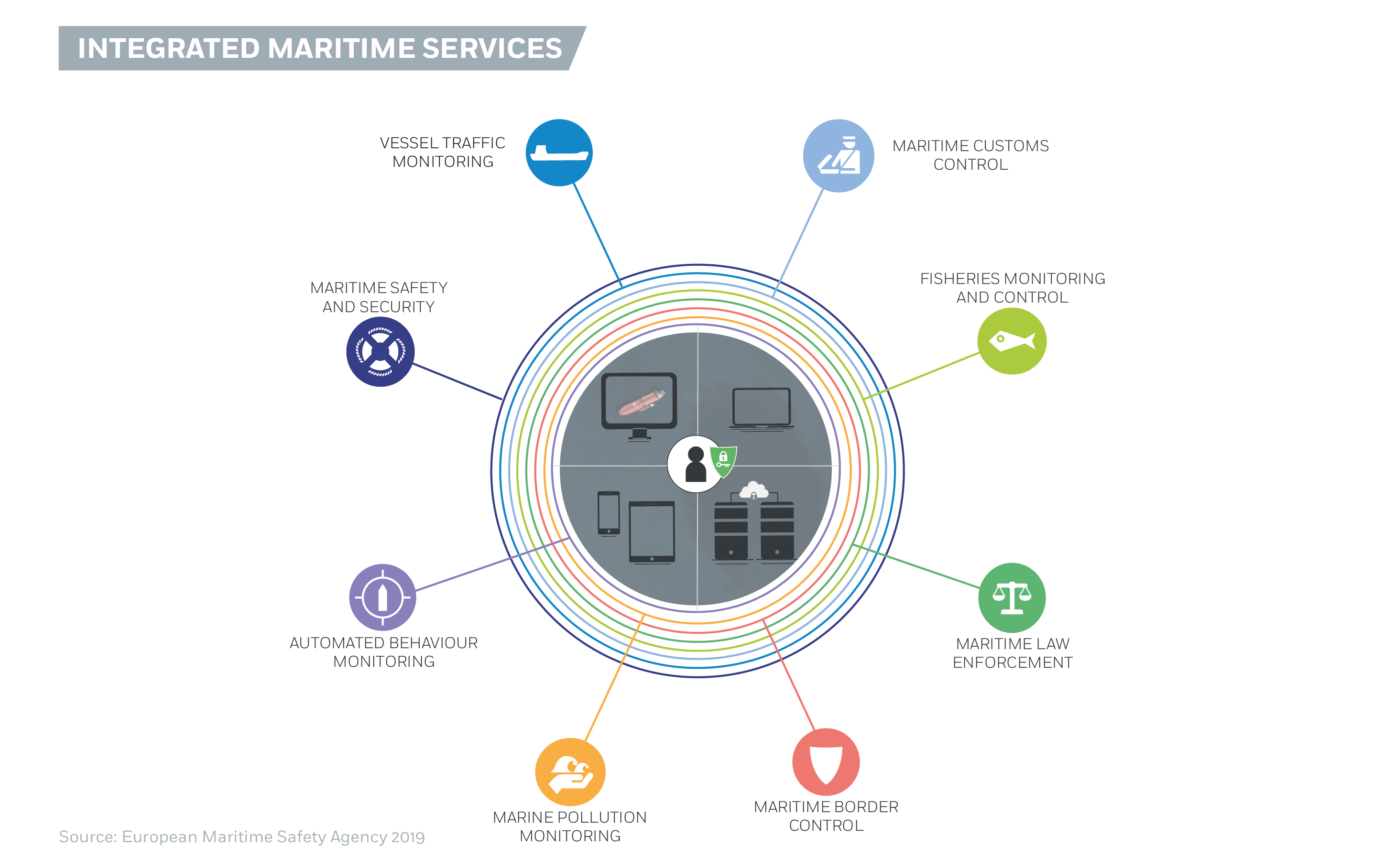 INTEGRATED MARITIME SERVICES

VESSEL TRAFFIC MONITORING

MARITIME CUSTOMS CONTROL

MARITIME SAFETY AND SECURITY

FISHERIES MONITORING AND CONTROL

AUTOMATED BEHAVIOUR MONITORING

MARITIME LAW ENFORCEMENT

MARINE POLLUTION MONITORING

MARITIME BORDER CONTROL

Source: European Maritime Safety Agency 2019