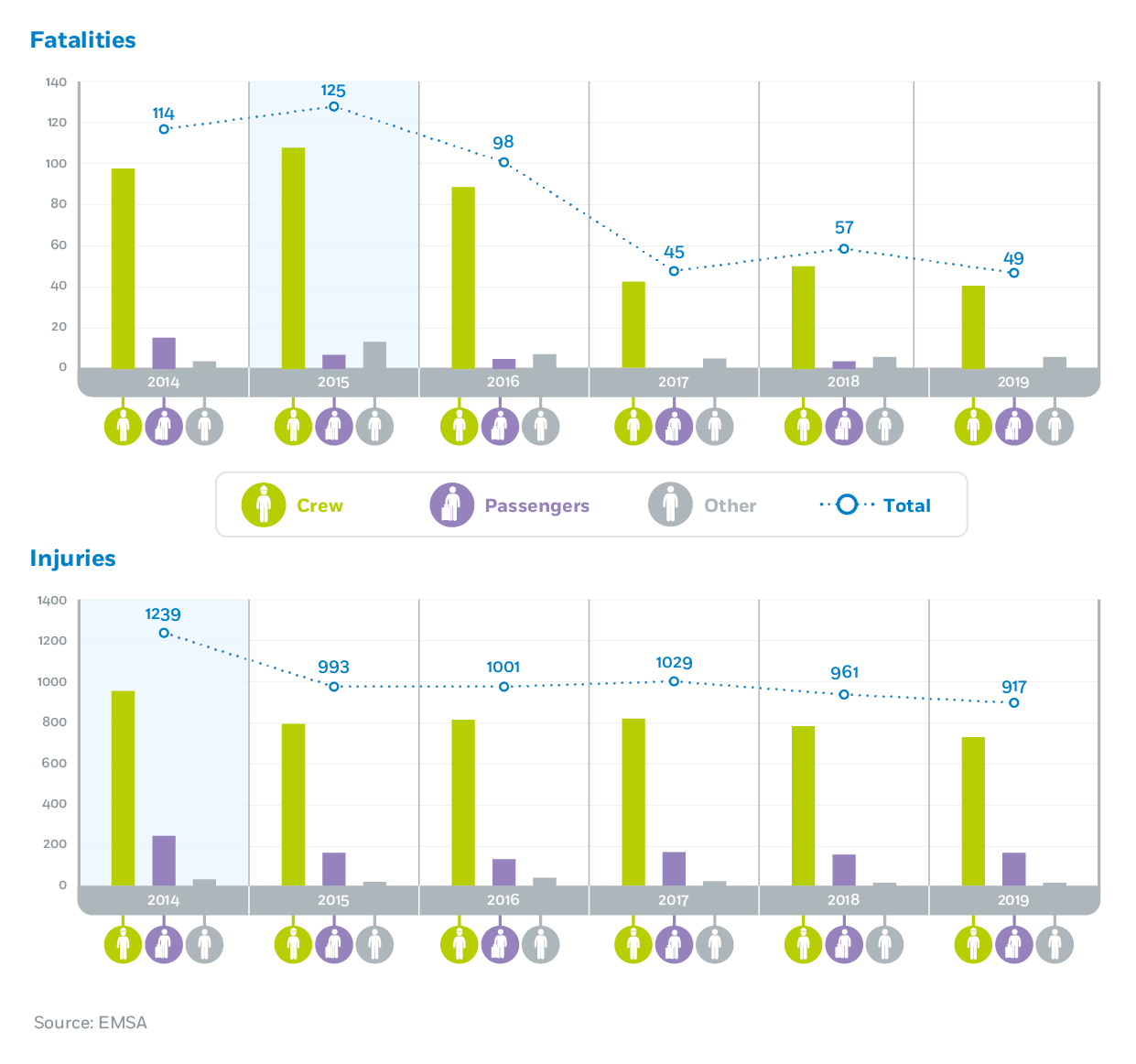 Fatalities

140
120
100
80
60
40
20
0

114
125
98
45
57
49

2014
2015
2016
2017
2018
2019

Crew
Passengers
Other
Total

Injuries

1400
1200
1000
800
600
400
200
0

1239
993
1001
1029
961
917

2014
2015
2016
2017
2018
2019

Source: EMSA