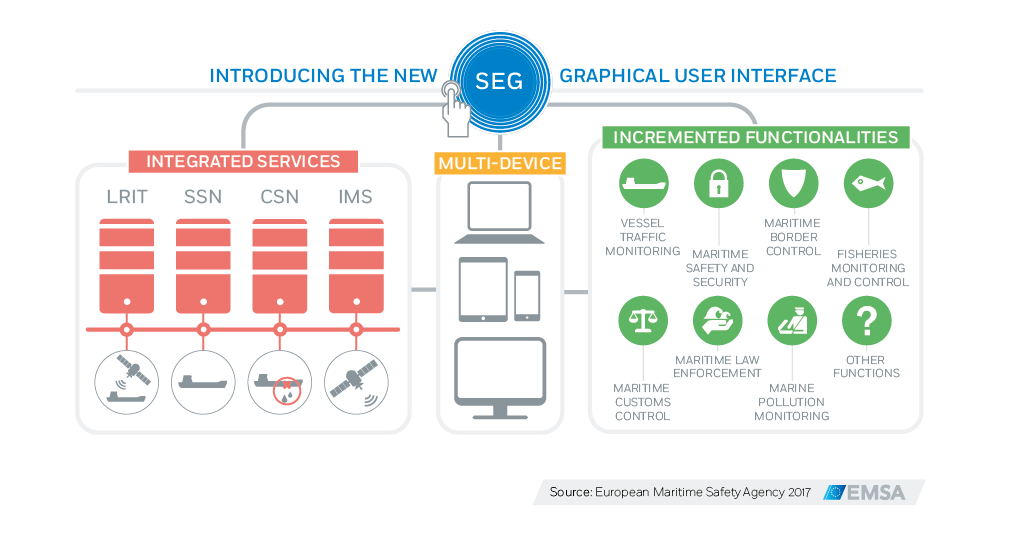 INTRODUCING THE NEW SEG GRAPHICAL USER INTERFACE

INTEGRATED SERVICES

LRIT SSN CSN IMS

MULTI-DEVICE

INCREMENTED FUNCTIONALITIES

VESSEL TRAFFIC MONITORING

MARITIME SAFETY AND SECURITY

MARITIME BORDER CONTROL

FISHERIES MONITORING AND CONTROL

MARITIME CUSTOMS CONTROL

MARITIME LAW ENFORCEMENT

MARINE POLLUTION MONITORING

OTHER FUNCTIONS

Source: European Maritime Safety Agency 2017 EMSA