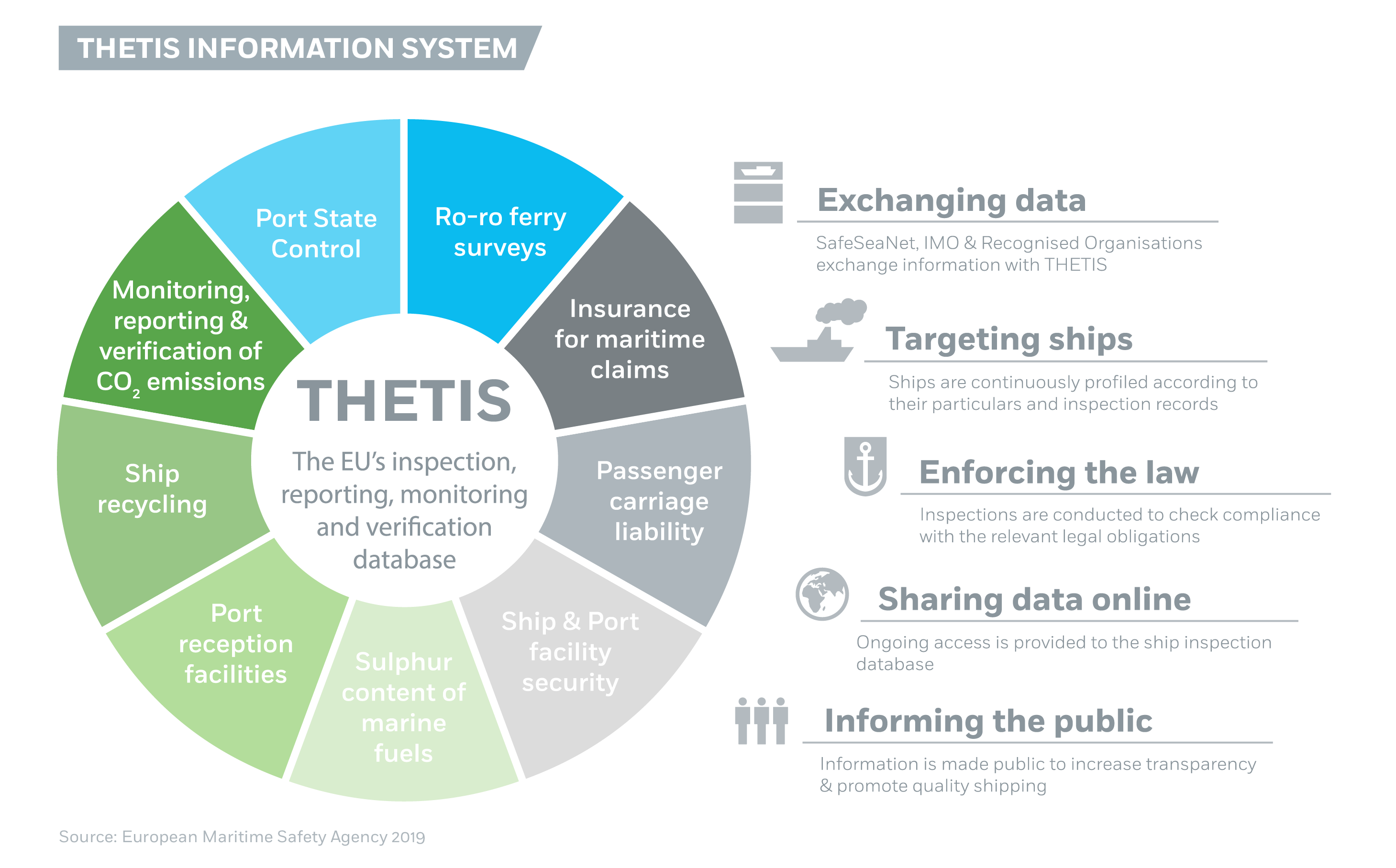 THETIS INFORMATION SYSTEM

Port State Control

Ro-ro ferry surveys

Insurance for maritime claims

Passenger carriage liability

Ship & Port facility security

Sulphur content of marine fuels

Port reception facilities

Ship recycling

Monitoring, reporting & verification of $CO_2$ emissions

THETIS

The EU's inspection, reporting, monitoring and verification database

Exchanging data

SafeSeaNet, IMO & Recognised Organisations exchange information with THETIS

Targeting ships

Ships are continuously profiled according to their particulars and inspection records

Enforcing the law

Inspections are conducted to check compliance with the relevant legal obligations

Sharing data online

Ongoing access is provided to the ship inspection database

Informing the public

Information is made public to increase transparency & promote quality shipping

Source: European Maritime Safety Agency 2019